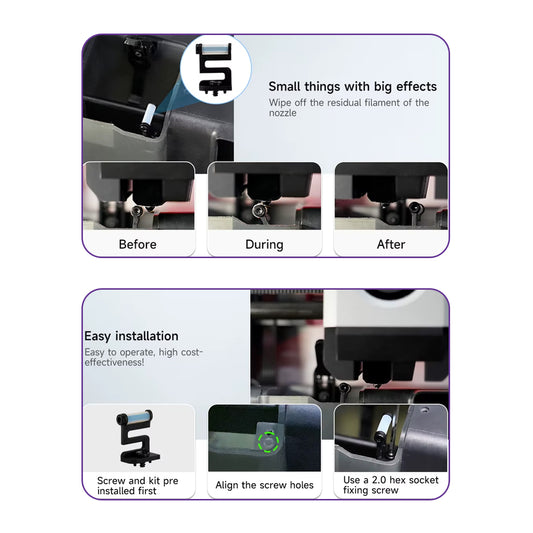 Small things with big effects
Wipe off the residual filament of the nozzle

Before

During

After

Easy installation
Easy to operate, high cost-effectiveness!

Screw and kit pre installed first

Align the screw holes

Use a 2.0 hex socket fixing screw