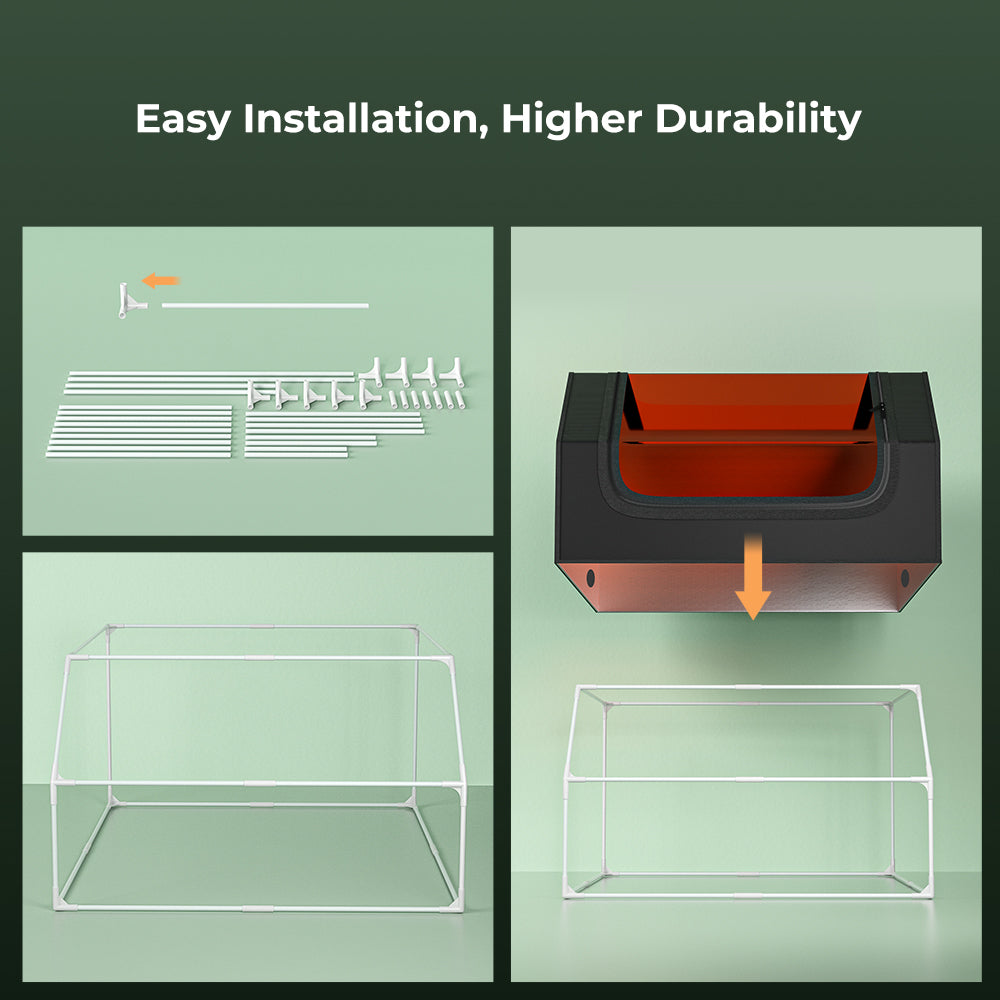 Easy Installation, Higher Durability